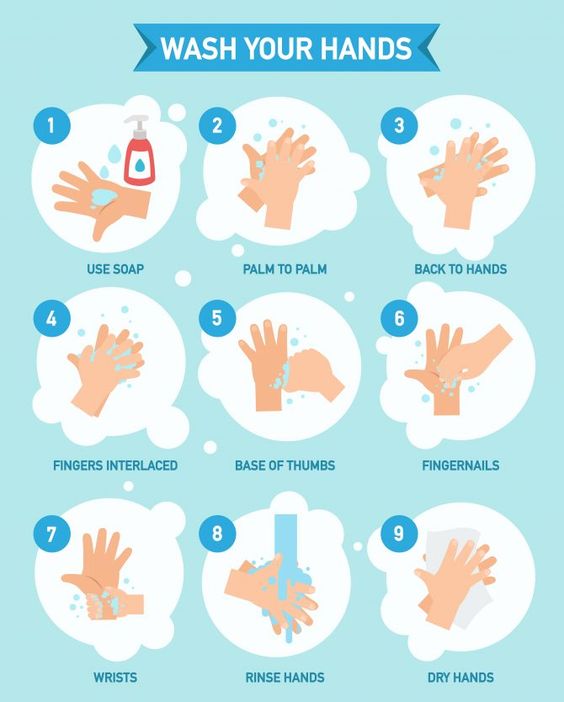 WASH YOUR HANDS

1
USE SOAP

2
PALM TO PALM

3
BACK TO HANDS

4
FINGERS INTERLACED

5
BASE OF THUMBS

6
FINGERNAILS

7
WRISTS

8
RINSE HANDS

9
DRY HANDS